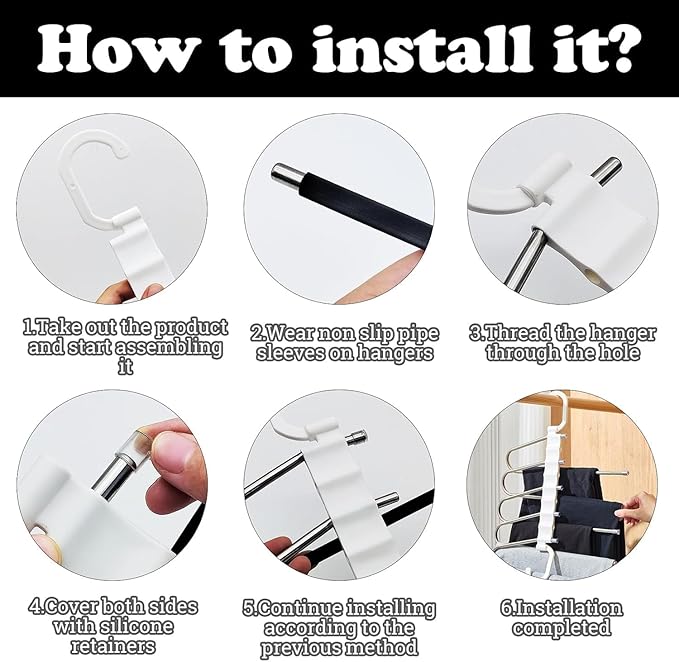 How to install it?

1.Take out the product and start assembling it

2.Wear non slip pipe sleeves on hangers

3.Thread the hanger through the hole

4.Cover both sides with silicone retainers

5.Continue installing according to the previous method

6.Installation completed